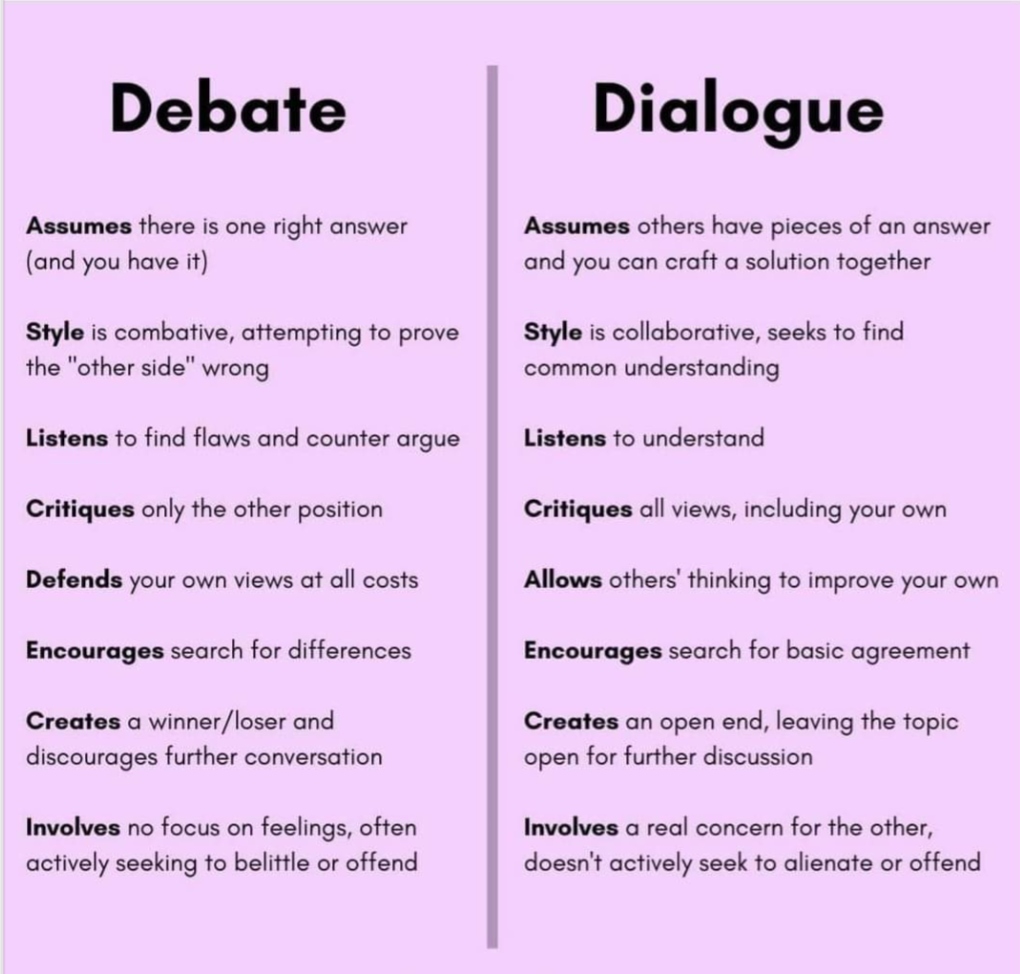 Debate

Assumes there is one right answer (and you have it)

Style is combative, attempting to prove the "other side" wrong

Listens to find flaws and counter argue

Critiques only the other position

Defends your own views at all costs

Encourages search for differences

Creates a winner/loser and discourages further conversation

Involves no focus on feelings, often actively seeking to belittle or offend

Dialogue

Assumes others have pieces of an answer and you can craft a solution together

Style is collaborative, seeks to find common understanding

Listens to understand

Critiques all views, including your own

Allows others' thinking to improve your own

Encourages search for basic agreement

Creates an open end, leaving the topic open for further discussion

Involves a real concern for the other, doesn't actively seek to alienate or offend